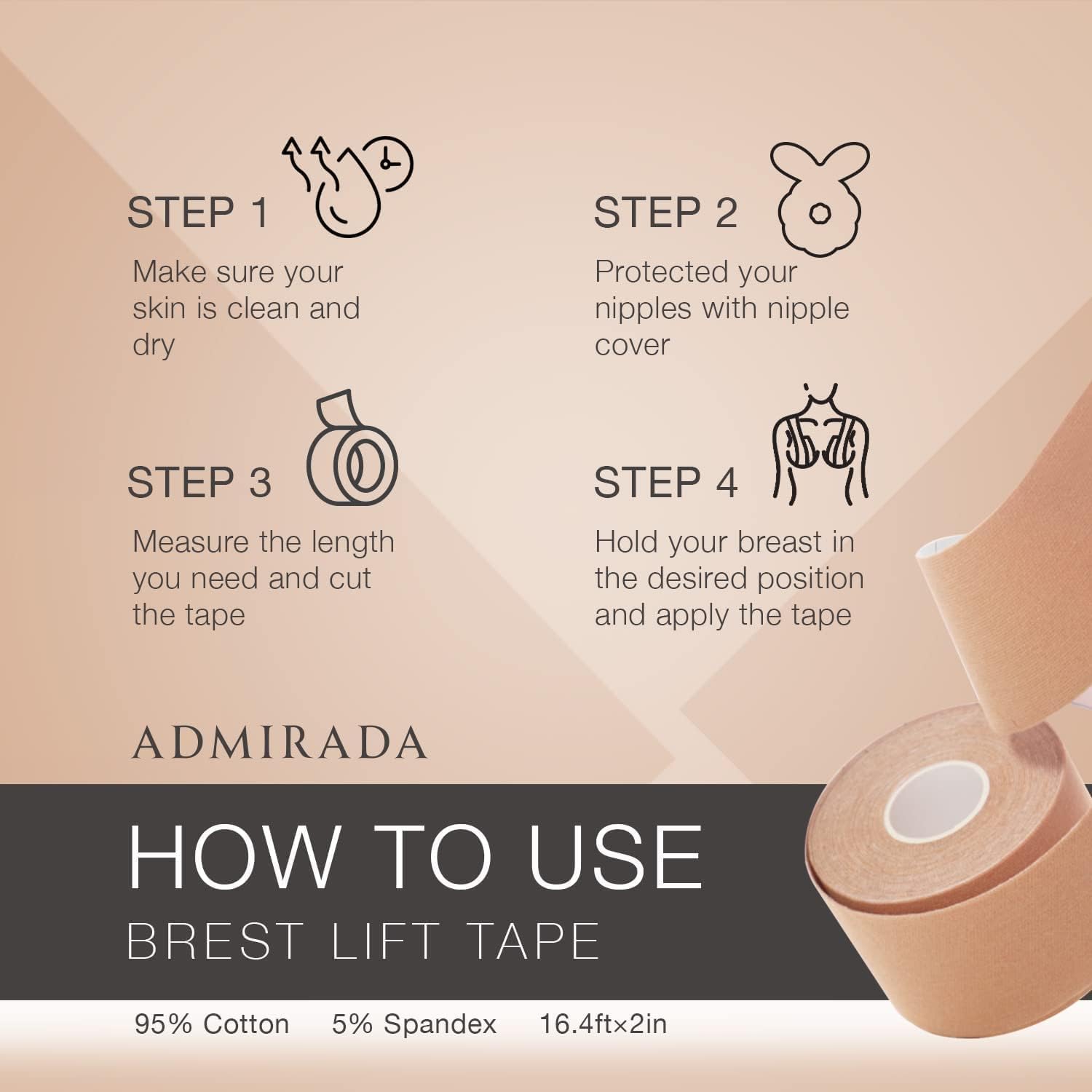 STEP 1
Make sure your skin is clean and dry

STEP 2
Protected your nipples with nipple cover

STEP 3
Measure the length you need and cut the tape

STEP 4
Hold your breast in the desired position and apply the tape

ADMIRADA

HOW TO USE
BREST LIFT TAPE

95% Cotton 5% Spandex 16.4ft×2in