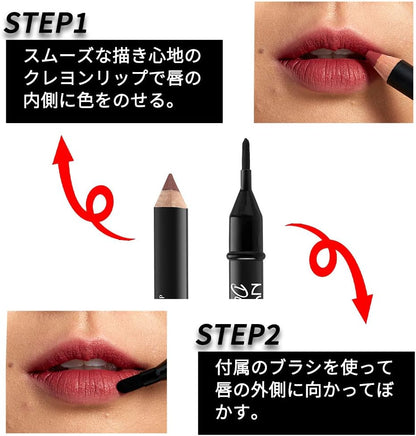 STEP1

スムーズな描き心地のクレヨンリップで唇の内側に色をのせる。

STEP2

付属のブラシを使って唇の外側に向かってぼかす。