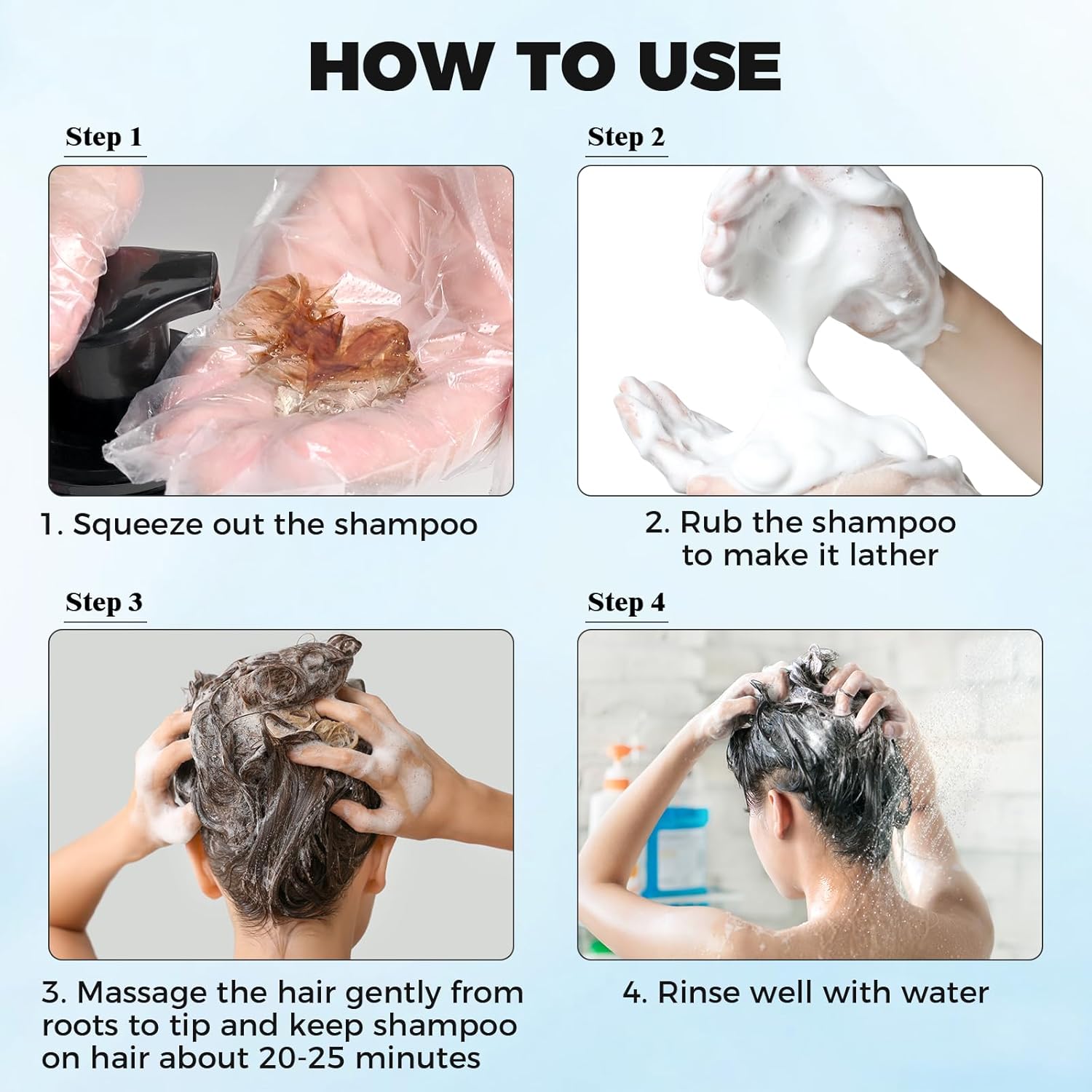 HOW TO USE

Step 1

1. Squeeze out the shampoo

Step 2

2. Rub the shampoo to make it lather

Step 3

3. Massage the hair gently from roots to tip and keep shampoo on hair about 20-25 minutes

Step 4

4. Rinse well with water