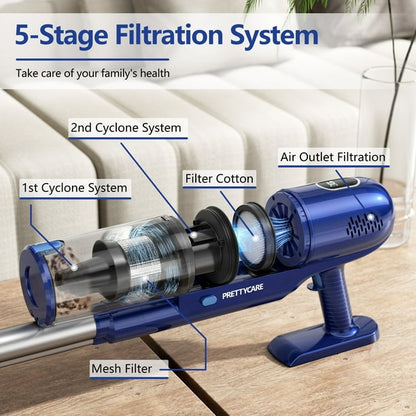 5-Stage Filtration System

Take care of your family's health

2nd Cyclone System

Air Outlet Filtration

Filter Cotton

1st Cyclone System

PRETTYCARE

Mesh Filter